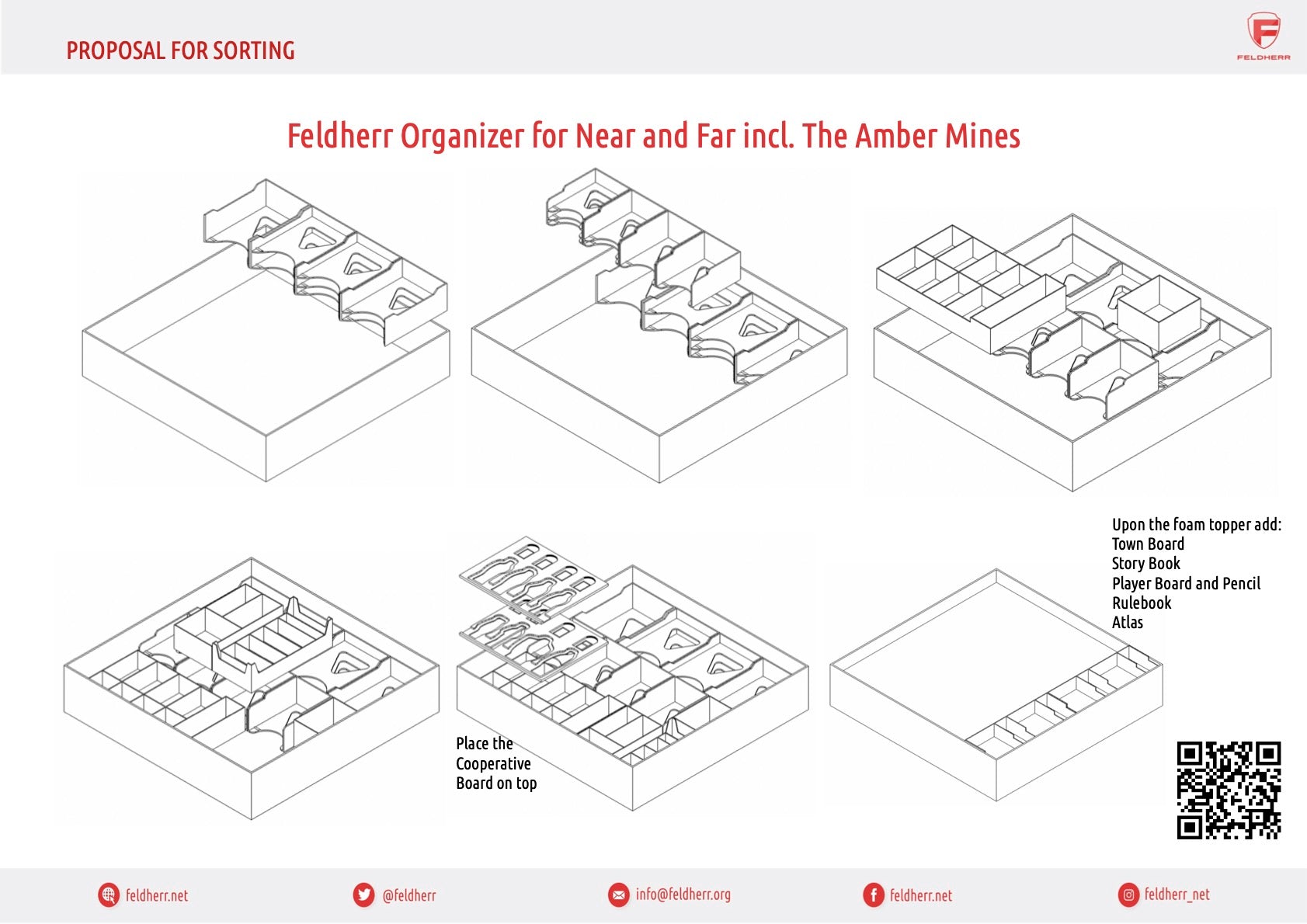 PROPOSAL FOR SORTING

FELDHERR

Feldherr Organizer for Near and Far incl. The Amber Mines

Upon the foam topper add:
Town Board
Story Book
Player Board and Pencil
Rulebook
Atlas

Place the
Cooperative
Board on top

feldherr.net

@feldherr

info@feldherr.org

feldherr.net

feldherr_net