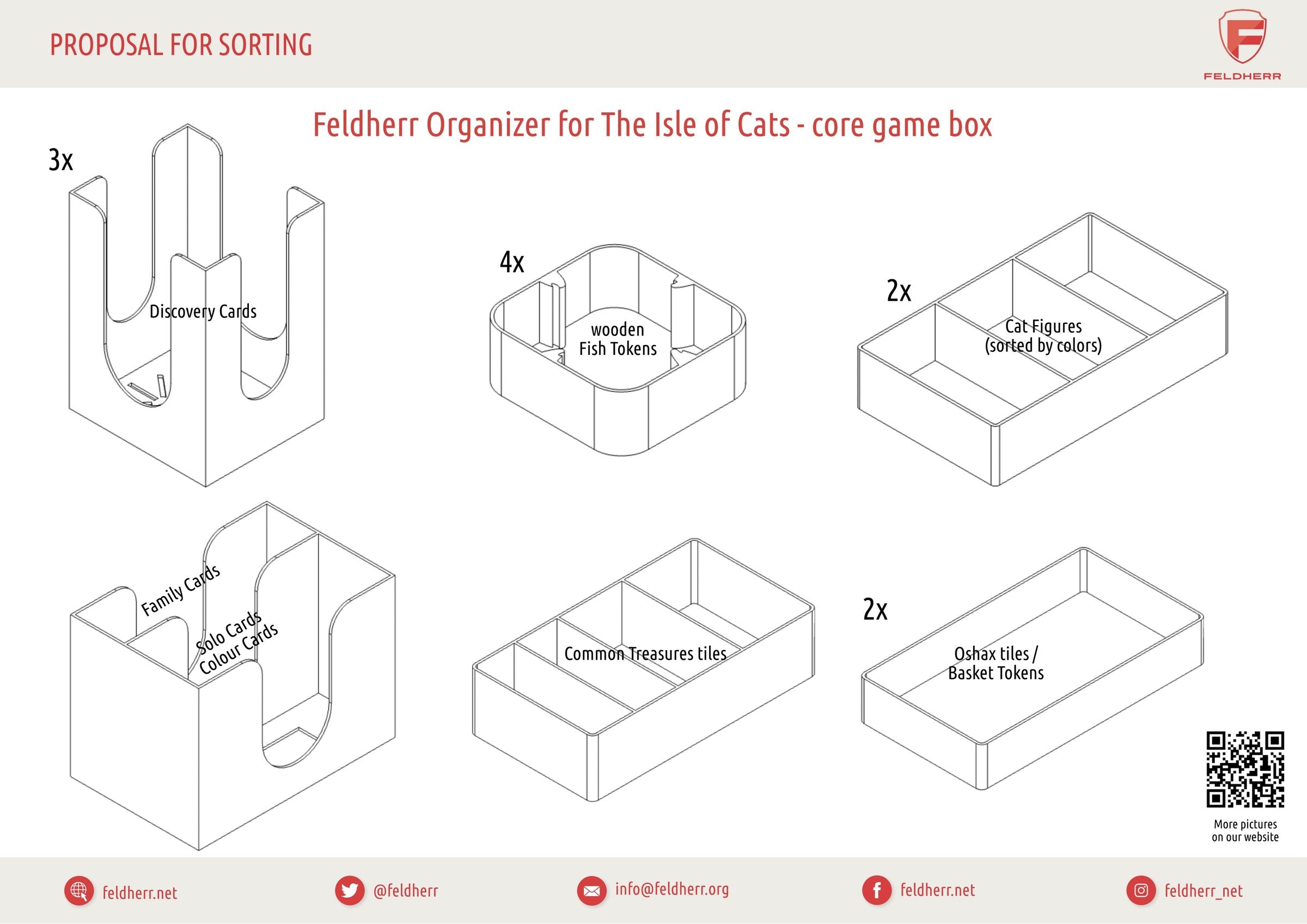 PROPOSAL FOR SORTING

FELDHERR

Feldherr Organizer for The Isle of Cats - core game box

3x

Discovery Cards

4x

wooden Fish Tokens

2x

Cat Figures (sorted by colors)

Family Cards

Solo Cards

Colour Cards

Common Treasures tiles

2x

Oshax tiles / Basket Tokens

More pictures on our website

feldherr.net

@feldherr

info@feldherr.org

feldherr.net

feldherr_net