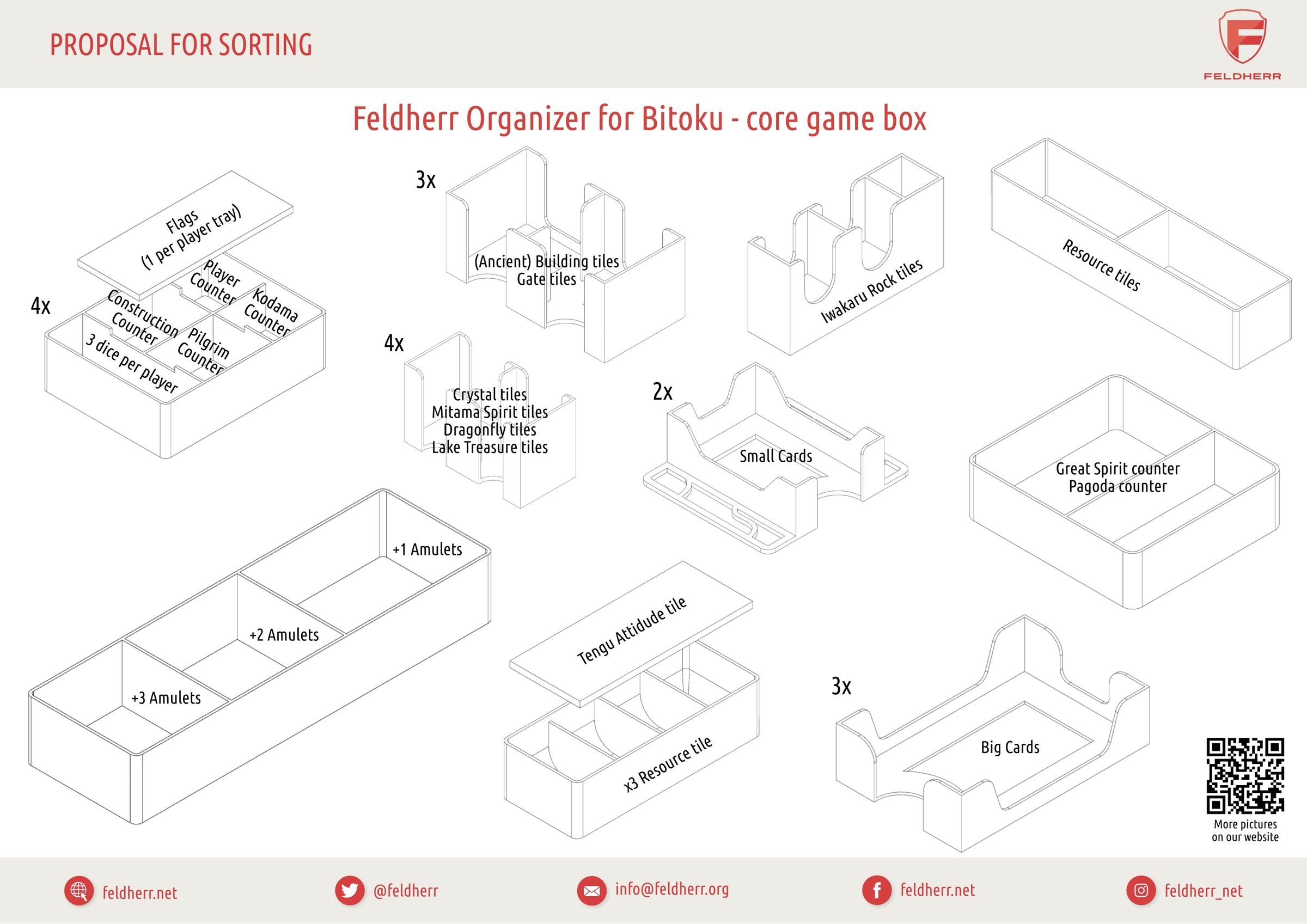 PROPOSAL FOR SORTING

FELDHERR

Feldherr Organizer for Bitoku - core game box

4x

Flags
(1 per player tray)

Player Counter

Kodama Counter

Construction Counter

Pilgrim Counter

3 dice per player

3x

(Ancient) Building tiles
Gate tiles

Iwakaru Rock tiles

Resource tiles

4x

Crystal tiles
Mitama Spirit tiles
Dragonfly tiles
Lake Treasure tiles

2x

Small Cards

Great Spirit counter
Pagoda counter

+1 Amulets

+2 Amulets

+3 Amulets

Tengu Attidude tile

x3 Resource tile

3x

Big Cards

More pictures on our website

feldherr.net

@feldherr

info@feldherr.org

feldherr.net

feldherr_net