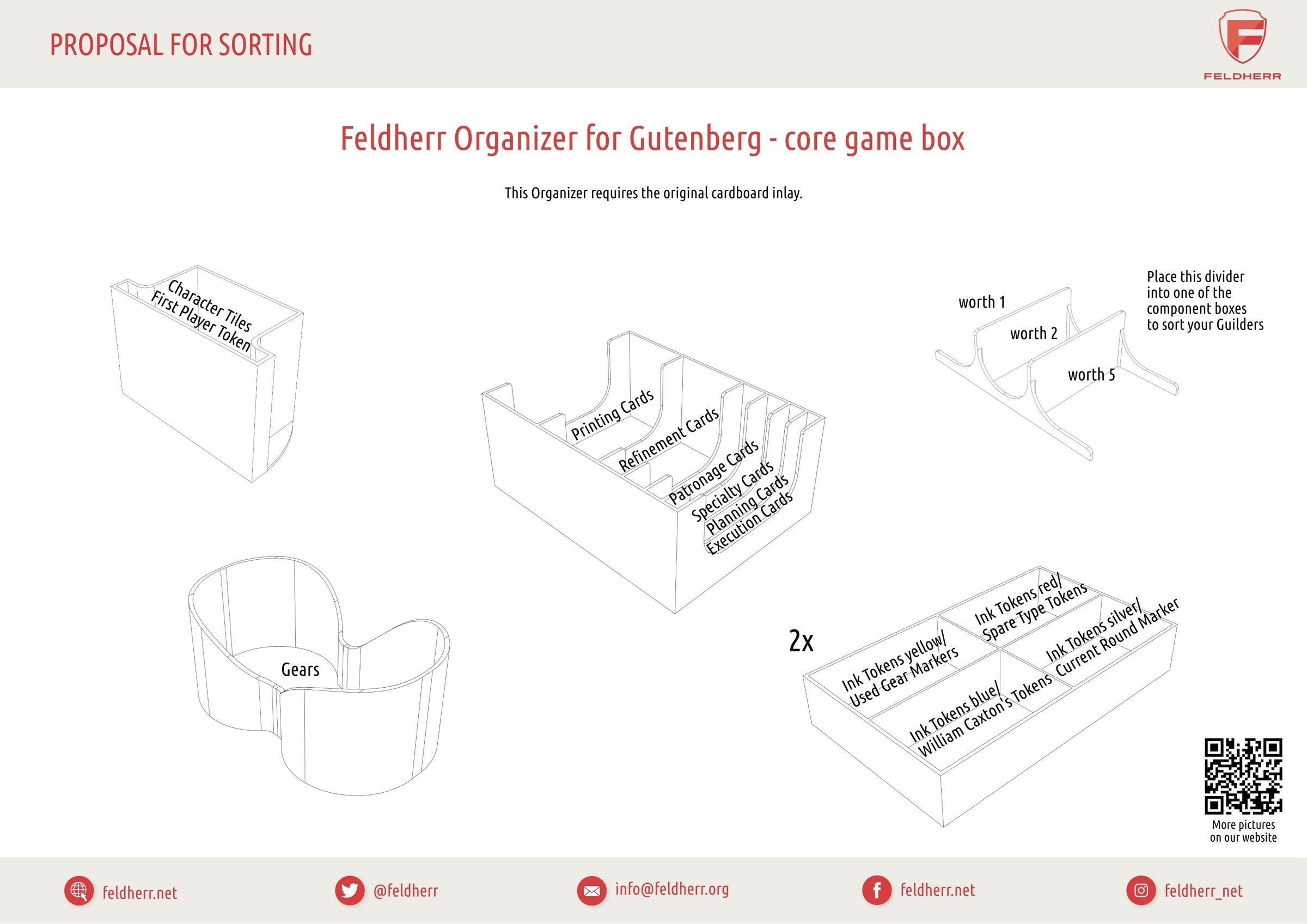 PROPOSAL FOR SORTING

FELDHERR

Feldherr Organizer for Gutenberg - core game box

This Organizer requires the original cardboard inlay.

Character Tiles
First Player Token

Printing Cards
Refinement Cards
Patronage Cards
Specialty Cards
Planning Cards
Execution Cards

worth 1
worth 2
worth 5

Place this divider into one of the component boxes to sort your Guilders

Gears

2x

Ink Tokens yellow/
Used Gear Markers

Ink Tokens red/
Spare Type Tokens

Ink Tokens blue/
William Caxton's Tokens

Ink Tokens silver/
Current Round Marker

More pictures on our website

feldherr.net

@feldherr

info@feldherr.org

feldherr.net

feldherr_net