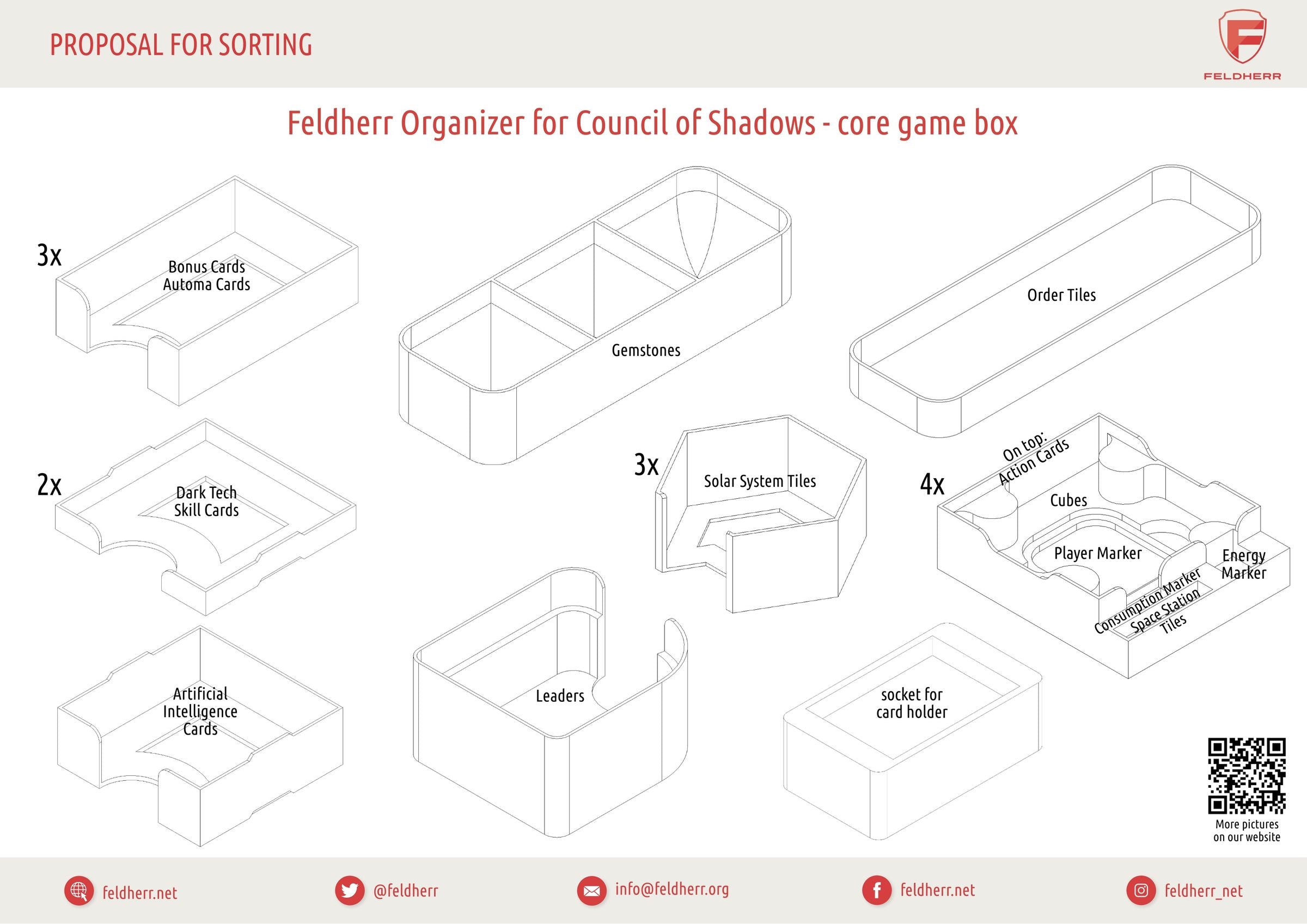 PROPOSAL FOR SORTING

FELDHERR

Feldherr Organizer for Council of Shadows - core game box

3x

Bonus Cards
Automa Cards

Gemstones

Order Tiles

2x

Dark Tech
Skill Cards

3x

Solar System Tiles

4x

On top:
Action Cards

Cubes

Player Marker

Energy
Marker

Consumption Marker
Space Station
Tiles

Artificial
Intelligence
Cards

Leaders

socket for
card holder

More pictures
on our website

feldherr.net

@feldherr

info@feldherr.org

feldherr.net

feldherr_net